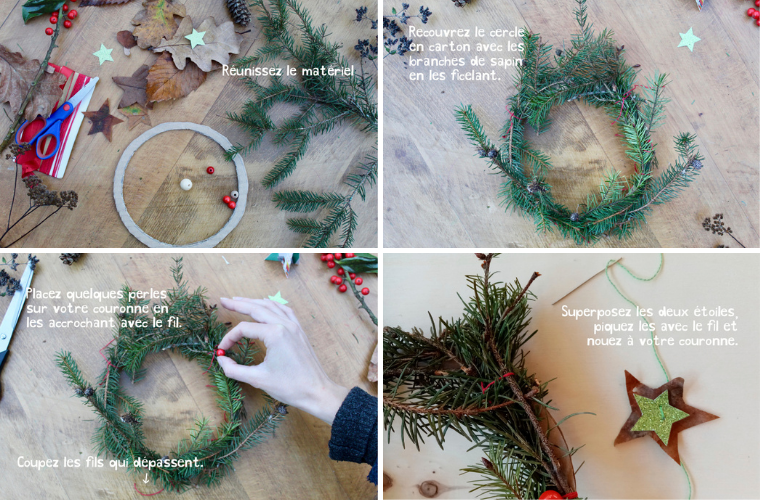 Réunissez le matériel

Recouvrez le cercle en carton avec les branches de sapin en les ficelant.

Placez quelques perles sur votre couronne en les accrochant avec le fil.

Coupez les fils qui dépassent.

Superposez les deux étoiles, piquez les avec le fil et nouez à votre couronne.